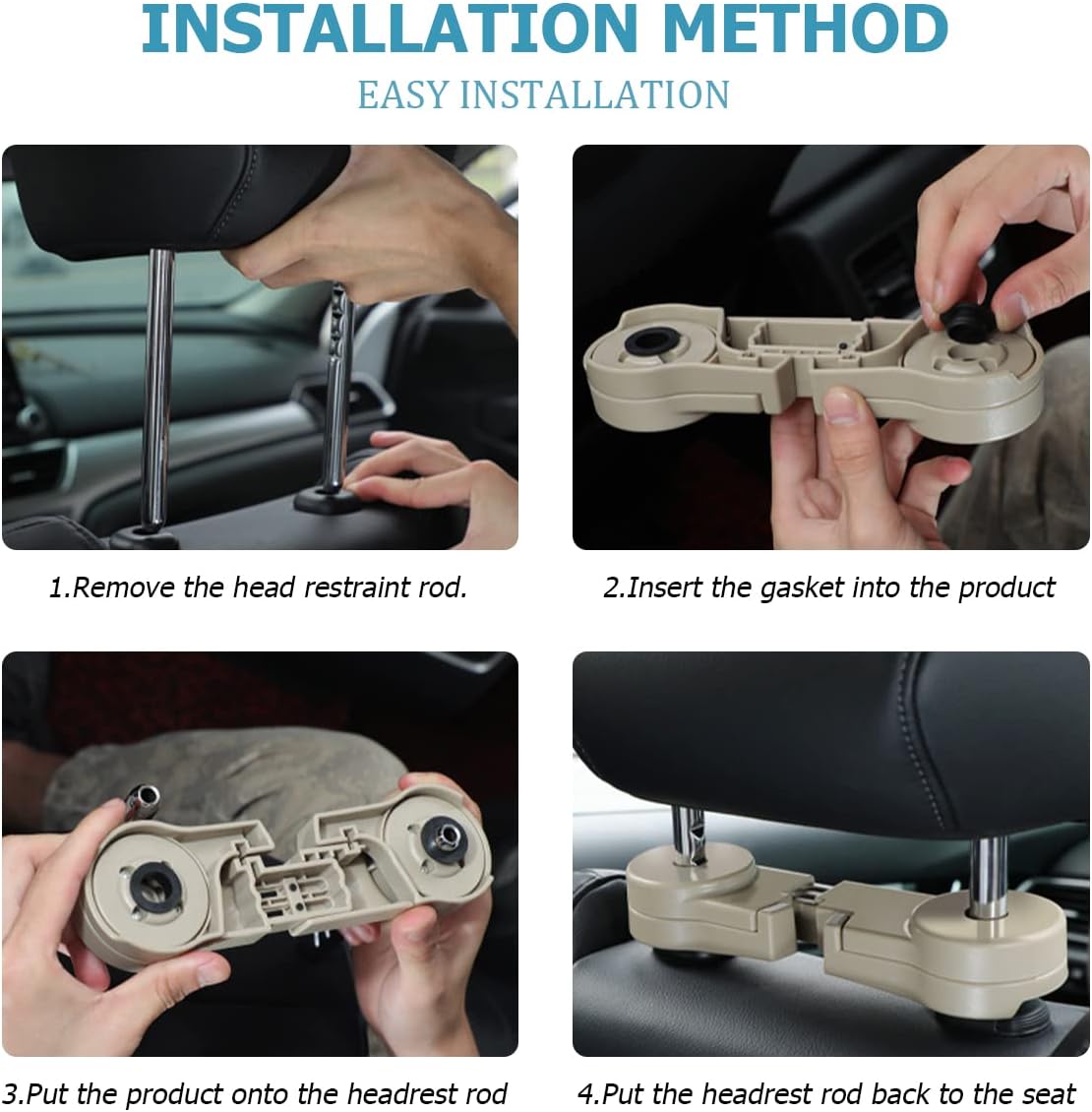 INSTALLATION METHOD

EASY INSTALLATION

1.Remove the head restraint rod.

2.Insert the gasket into the product

3.Put the product onto the headrest rod

4.Put the headrest rod back to the seat